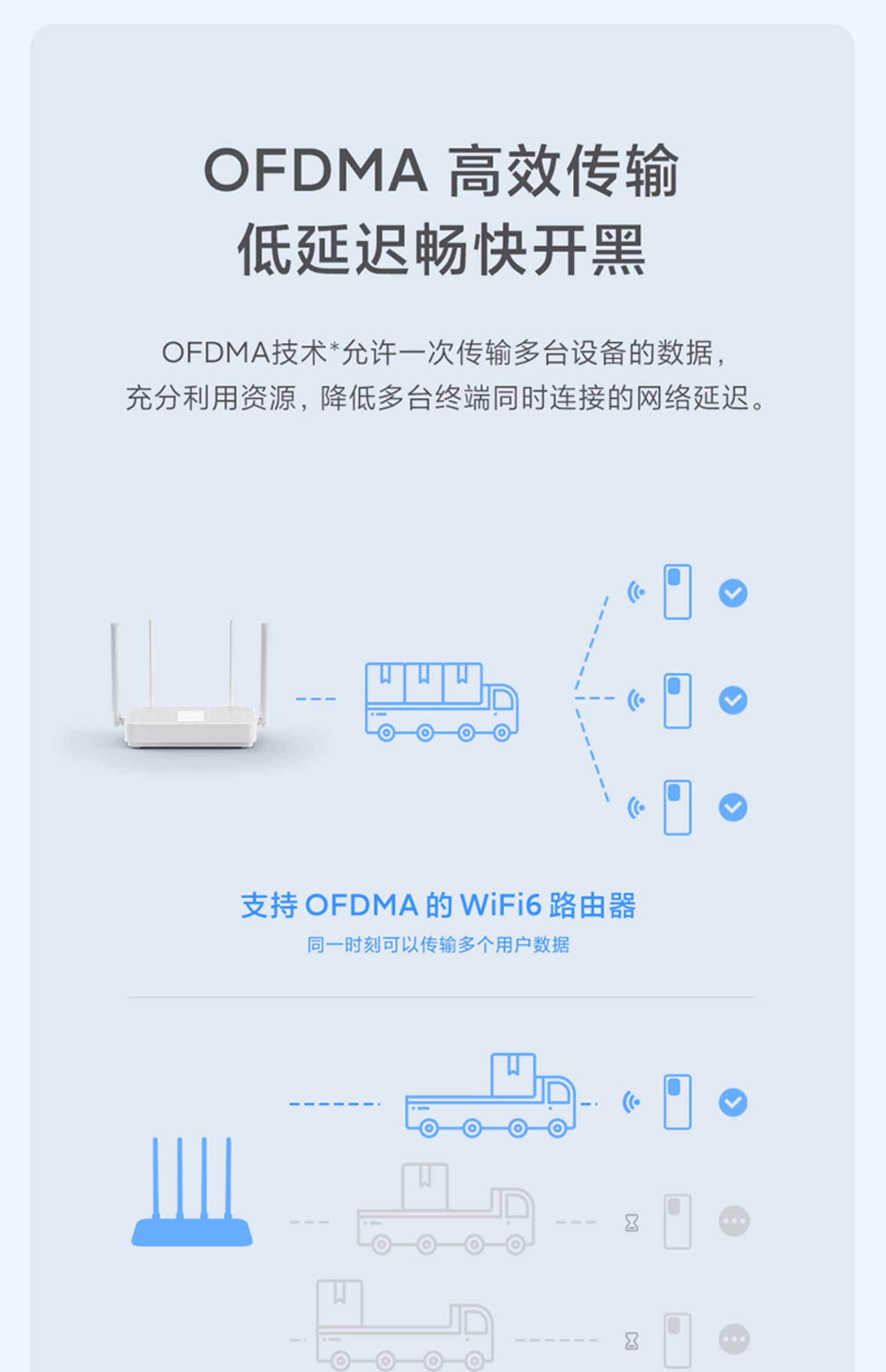 OFDMA 高效传输
低延迟畅快开黑

OFDMA技术*允许一次传输多台设备的数据，充分利用资源，降低多台终端同时连接的网络延迟。

支持 OFDMA 的 WiFi6 路由器
同一时刻可以传输多个用户数据